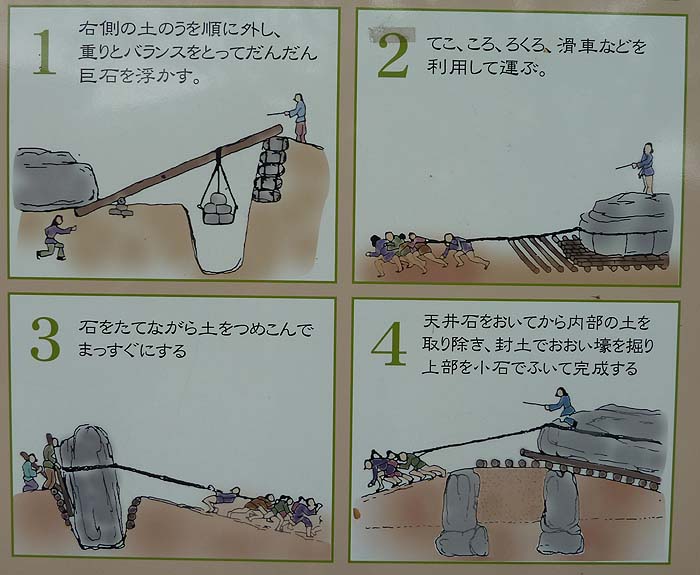 1
右側の土のうを順に外し、重りとバランスをとってだんだん巨石を浮かす。

2
てこ、ころ、ろくろ、滑車などを利用して運ぶ。

3
石をたてながら土をつめこんでまっすぐにする

4
天井石をおいてから内部の土を取り除き、封土でおおい壕を掘り上部を小石でふいて完成する